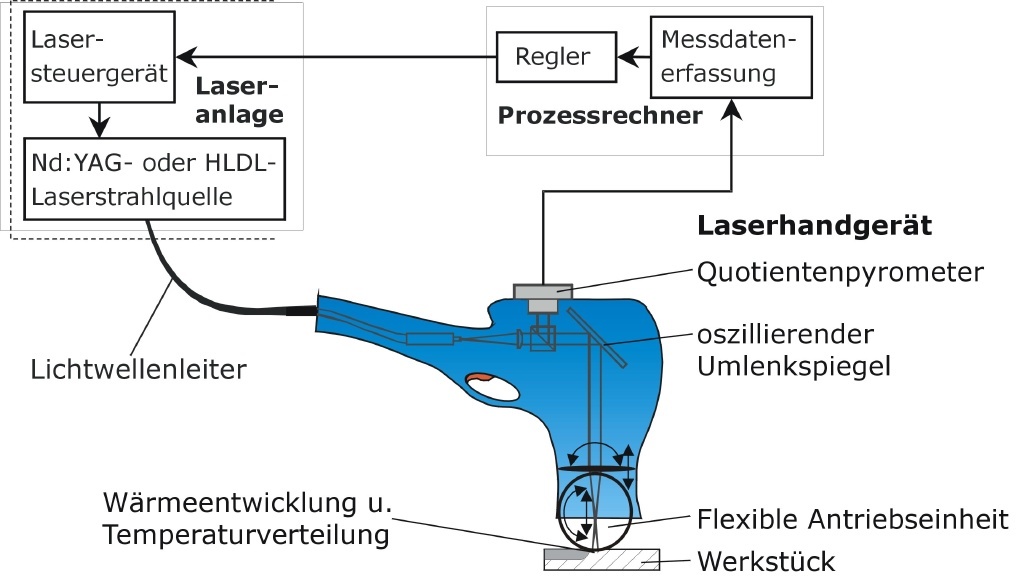 Lasersteuergerät

Laseranlage

Nd:YAG- oder HLDL-Laserstrahlquelle

Regler

Messdatenerfassung

Prozessrechner

Laserhandgerät

Quotientenpyrometer

oszillierender Umlenkspiegel

Lichtwellenleiter

Wärmeentwicklung u. Temperaturverteilung

Flexible Antriebseinheit

Werkstück