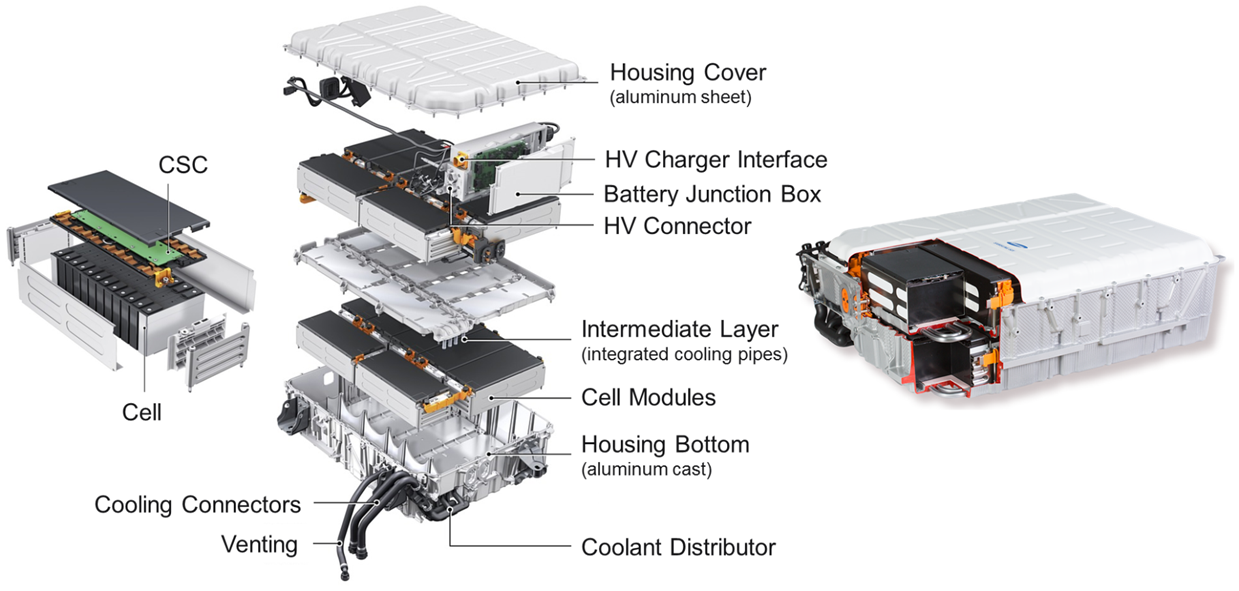 CSC

Cell

Housing Cover
(aluminum sheet)

HV Charger Interface

Battery Junction Box

HV Connector

Intermediate Layer
(integrated cooling pipes)

Cell Modules

Housing Bottom
(aluminum cast)

Cooling Connectors

Venting

Coolant Distributor