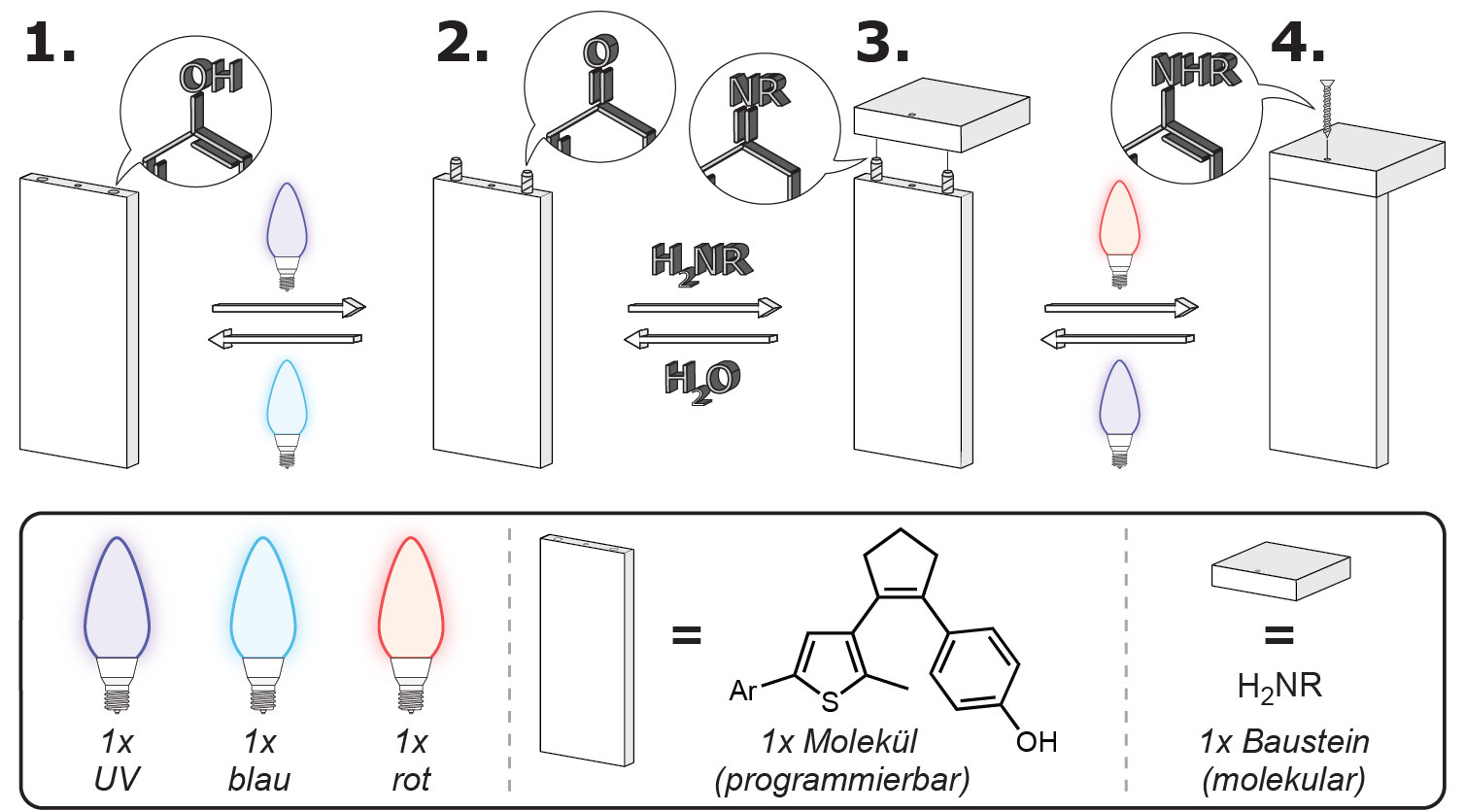 1.

OH

2.

O

$H_2NR$

$H_2O$

3.

NR

4.

NHR

1x UV

1x blau

1x rot

=

Ar

S

OH

1x Molekül (programmierbar)

=

$H_2NR$

1x Baustein (molekular)