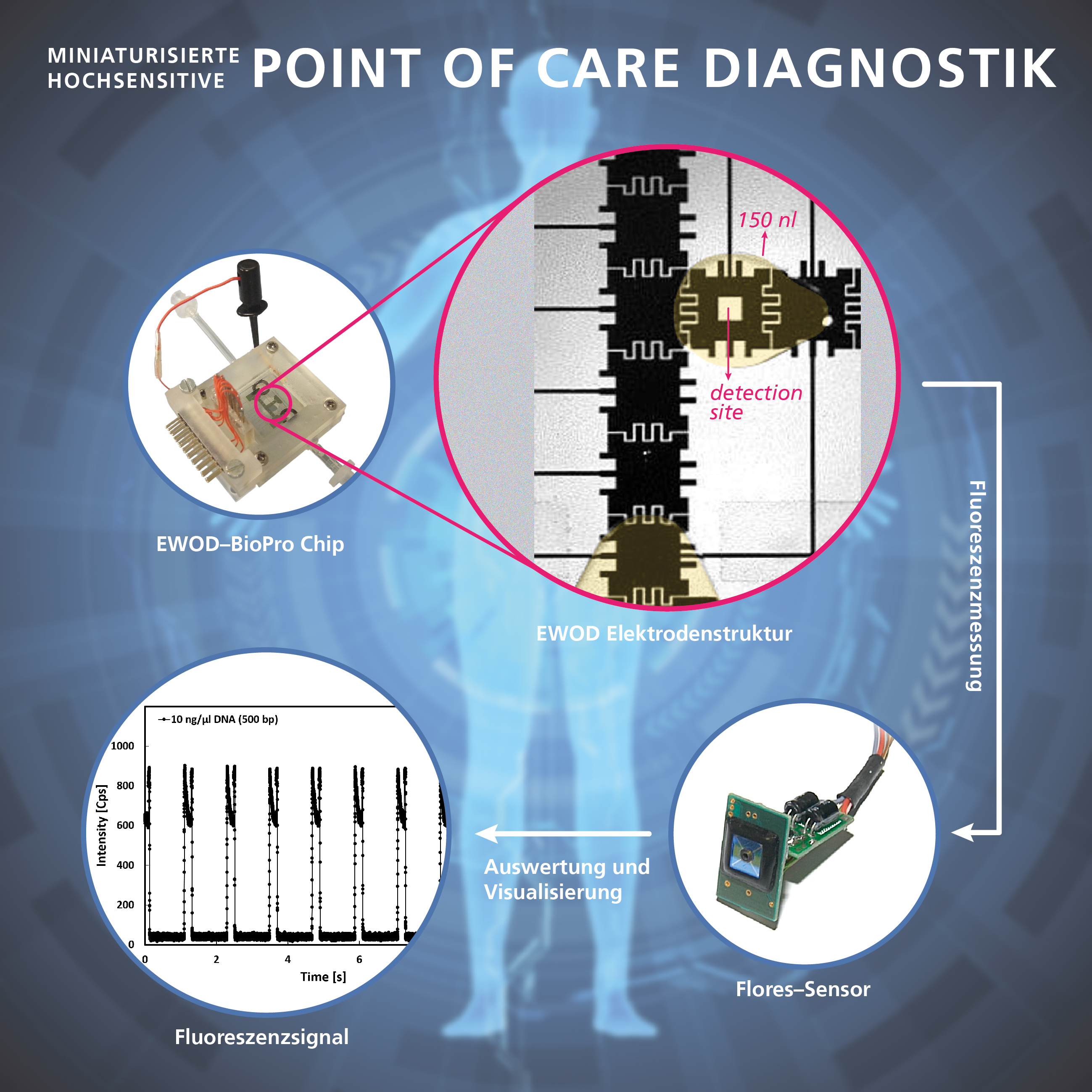 MINIATURISIERTE HOCHSENSITIVE POINT OF CARE DIAGNOSTIK

150 nl

detection site

EWOD–BioPro Chip

EWOD Elektrodenstruktur

Fluoreszenzmessung

10 ng/µl DNA (500 bp)

1000
800
600
400
200
0

Intensity [Cps]

0
2
4
6

Time [s]

Auswertung und Visualisierung

Flores–Sensor

Fluoreszenzsignal