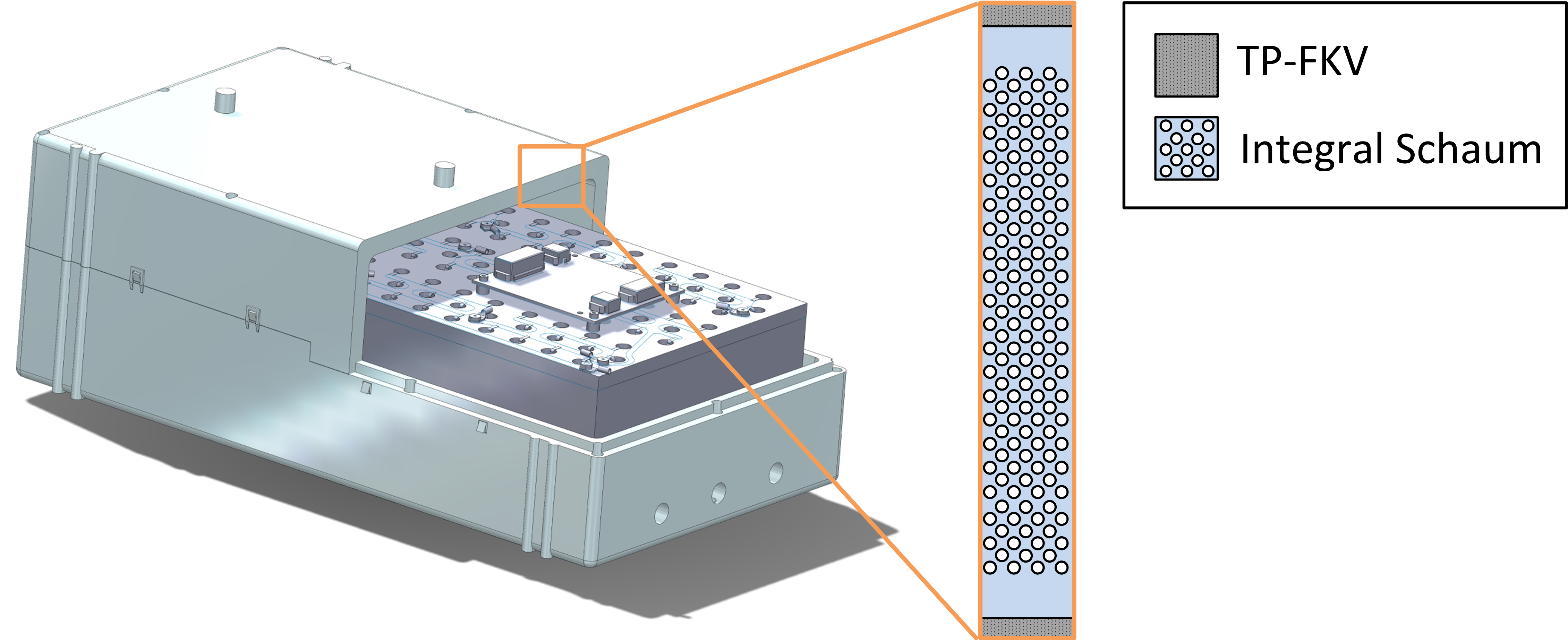 TP-FKV

Integral Schaum