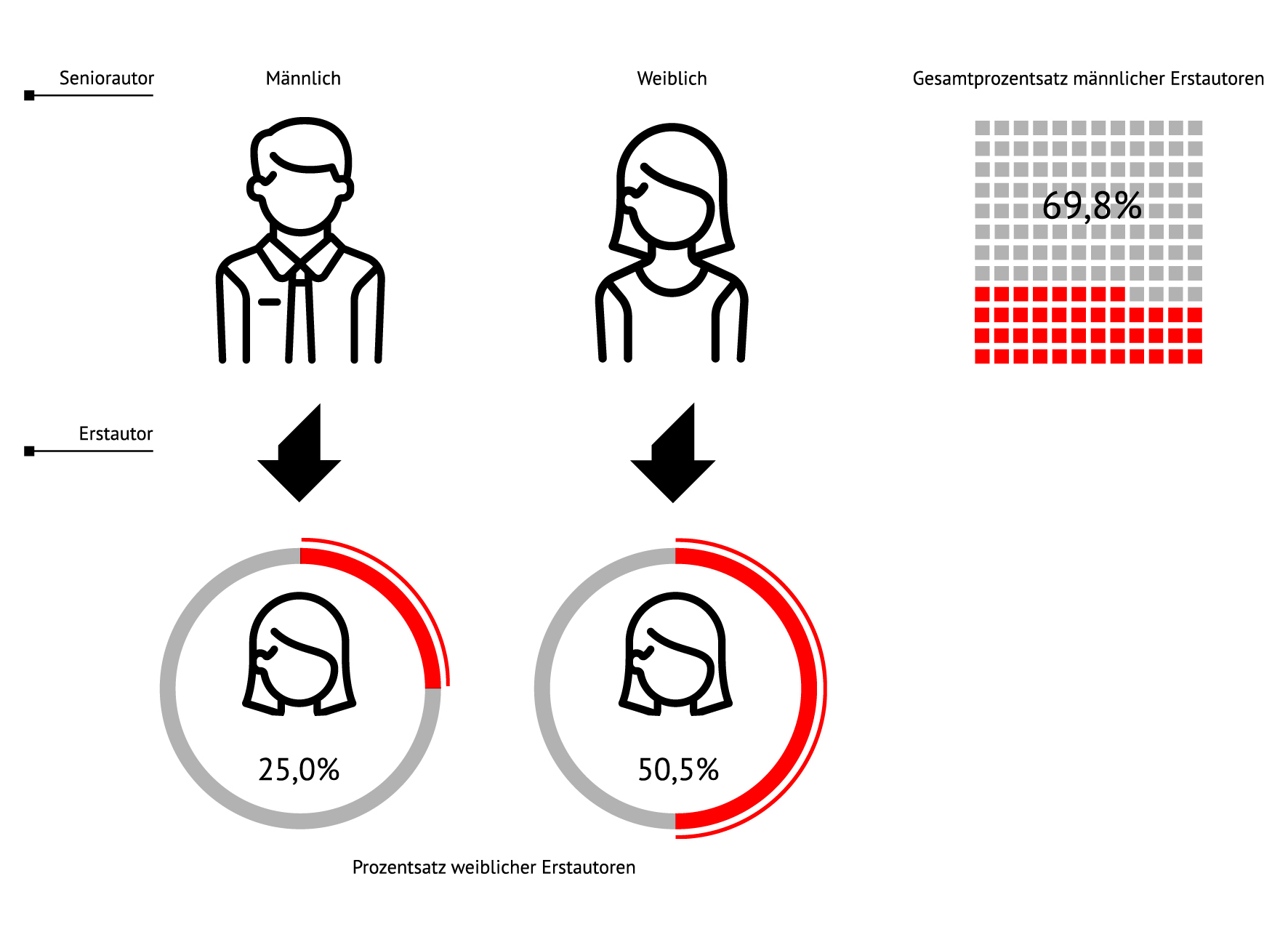 Seniorautor

Männlich

Weiblich

Gesamtprozentsatz männlicher Erstautoren

69,8%

Erstautor

25,0%

50,5%

Prozentsatz weiblicher Erstautoren