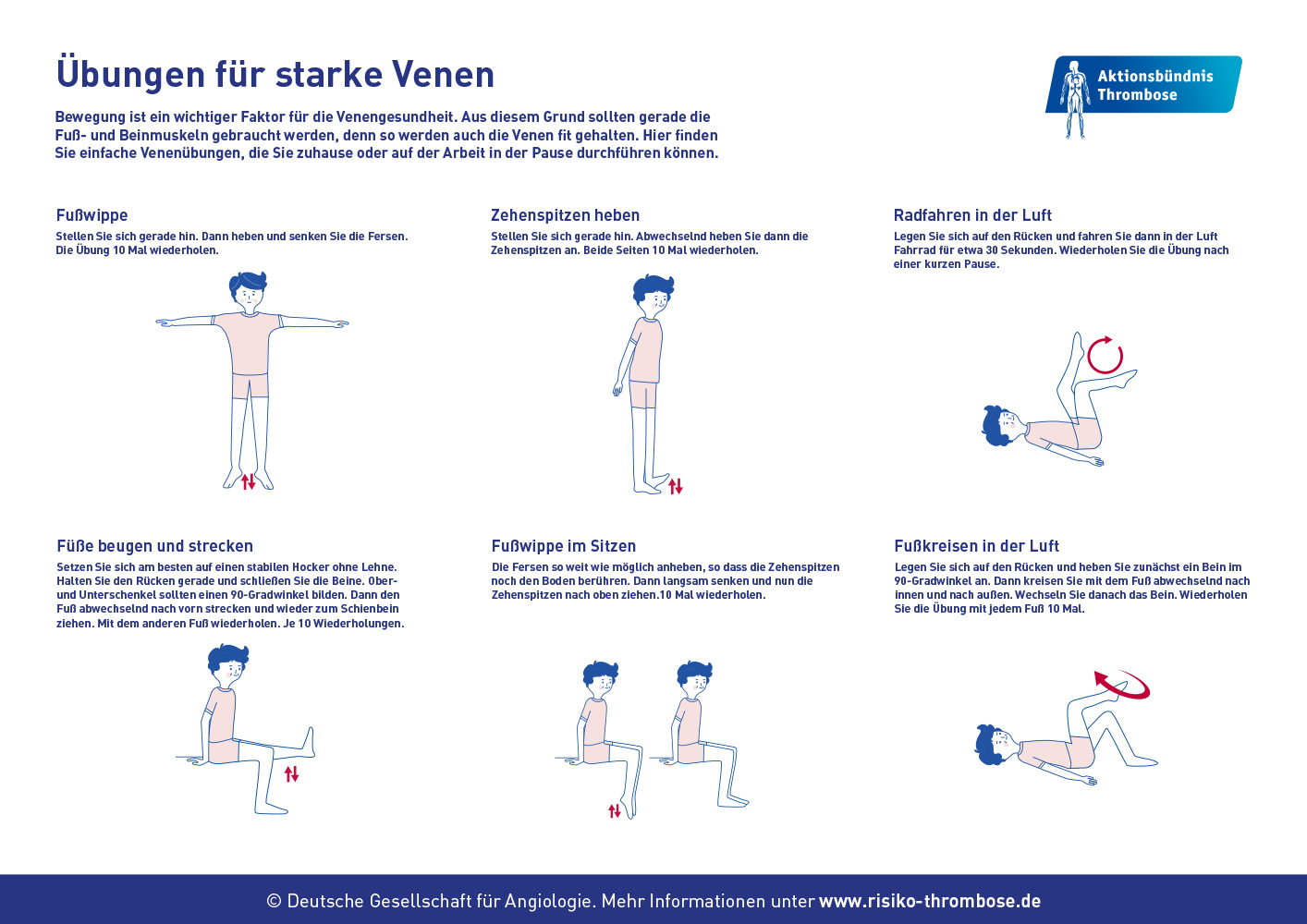 Übungen für starke Venen

Aktionsbündnis Thrombose

Bewegung ist ein wichtiger Faktor für die Venengesundheit. Aus diesem Grund sollten gerade die Fuß- und Beinmuskeln gebraucht werden, denn so werden auch die Venen fit gehalten. Hier finden Sie einfache Venenübungen, die Sie zuhause oder auf der Arbeit in der Pause durchführen können.

Fußwippe
Stellen Sie sich gerade hin. Dann heben und senken Sie die Fersen. Die Übung 10 Mal wiederholen.

Zehenspitzen heben
Stellen Sie sich gerade hin. Abwechselnd heben Sie dann die Zehenspitzen an. Beide Seiten 10 Mal wiederholen.

Radfahren in der Luft
Legen Sie sich auf den Rücken und fahren Sie dann in der Luft Fahrrad für etwa 30 Sekunden. Wiederholen Sie die Übung nach einer kurzen Pause.

Füße beugen und strecken
Setzen Sie sich am besten auf einen stabilen Hocker ohne Lehne. Halten Sie den Rücken gerade und schließen Sie die Beine. Ober- und Unterschenkel sollten einen 90-Gradwinkel bilden. Dann den Fuß abwechselnd nach vorn strecken und wieder zum Schienbein ziehen. Mit dem anderen Fuß wiederholen. Je 10 Wiederholungen.

Fußwippe im Sitzen
Die Fersen so weit wie möglich anheben, so dass die Zehenspitzen noch den Boden berühren. Dann langsam senken und nun die Zehenspitzen nach oben ziehen.10 Mal wiederholen.

Fußkreisen in der Luft
Legen Sie sich auf den Rücken und heben Sie zunächst ein Bein im 90-Gradwinkel an. Dann kreisen Sie mit dem Fuß abwechselnd nach innen und nach außen. Wechseln Sie danach das Bein. Wiederholen Sie die Übung mit jedem Fuß 10 Mal.

© Deutsche Gesellschaft für Angiologie. Mehr Informationen unter www.risiko-thrombose.de