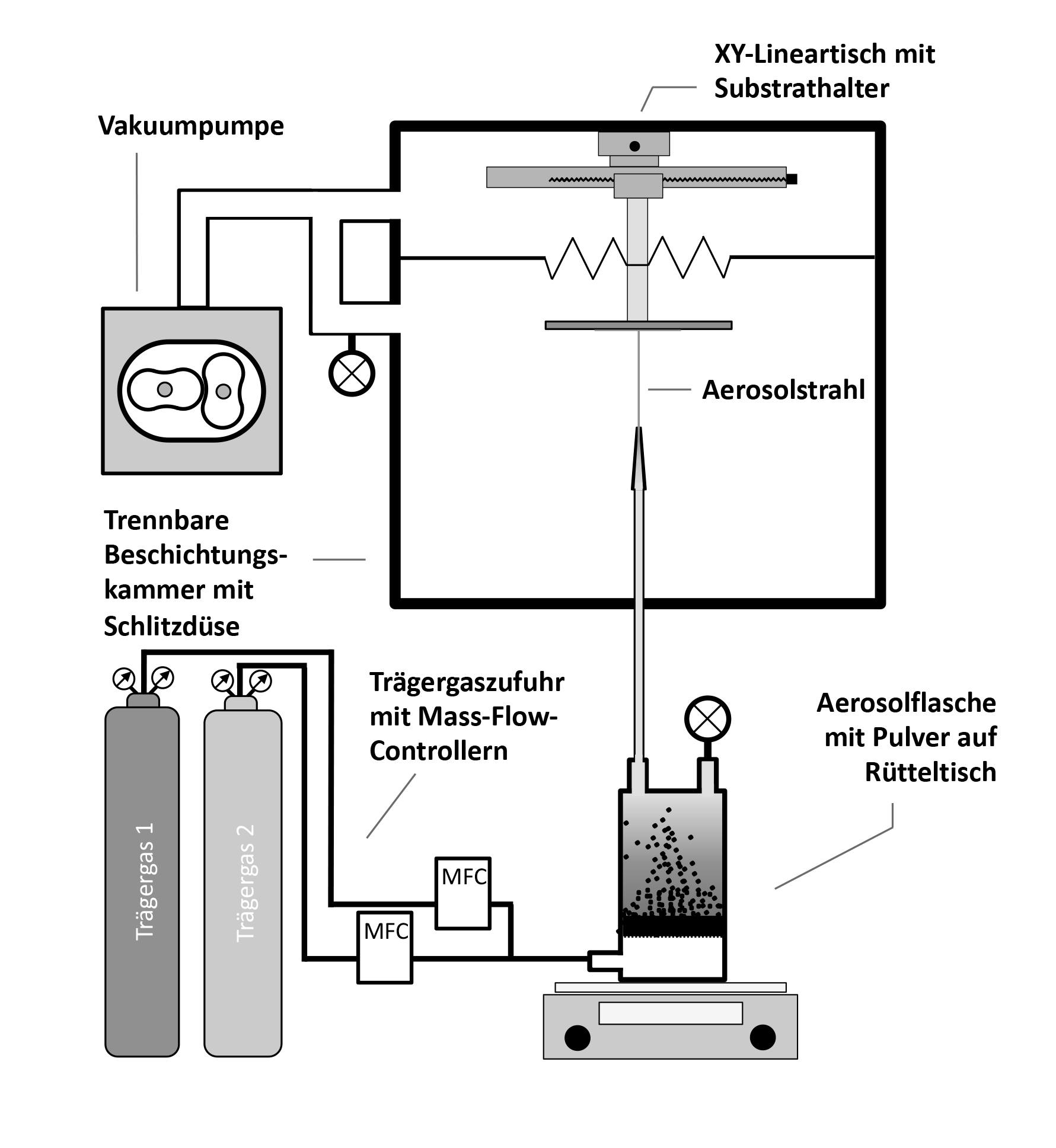 XY-Lineartisch mit Substrathalter

Vakuumpumpe

Aerosolstrahl

Trennbare Beschichtungskammer mit Schlitzdüse

Trägergaszufuhr mit Mass-Flow-Controllern

Aerosolflasche mit Pulver auf Rütteltisch

Trägergas 1

Trägergas 2

MFC

MFC