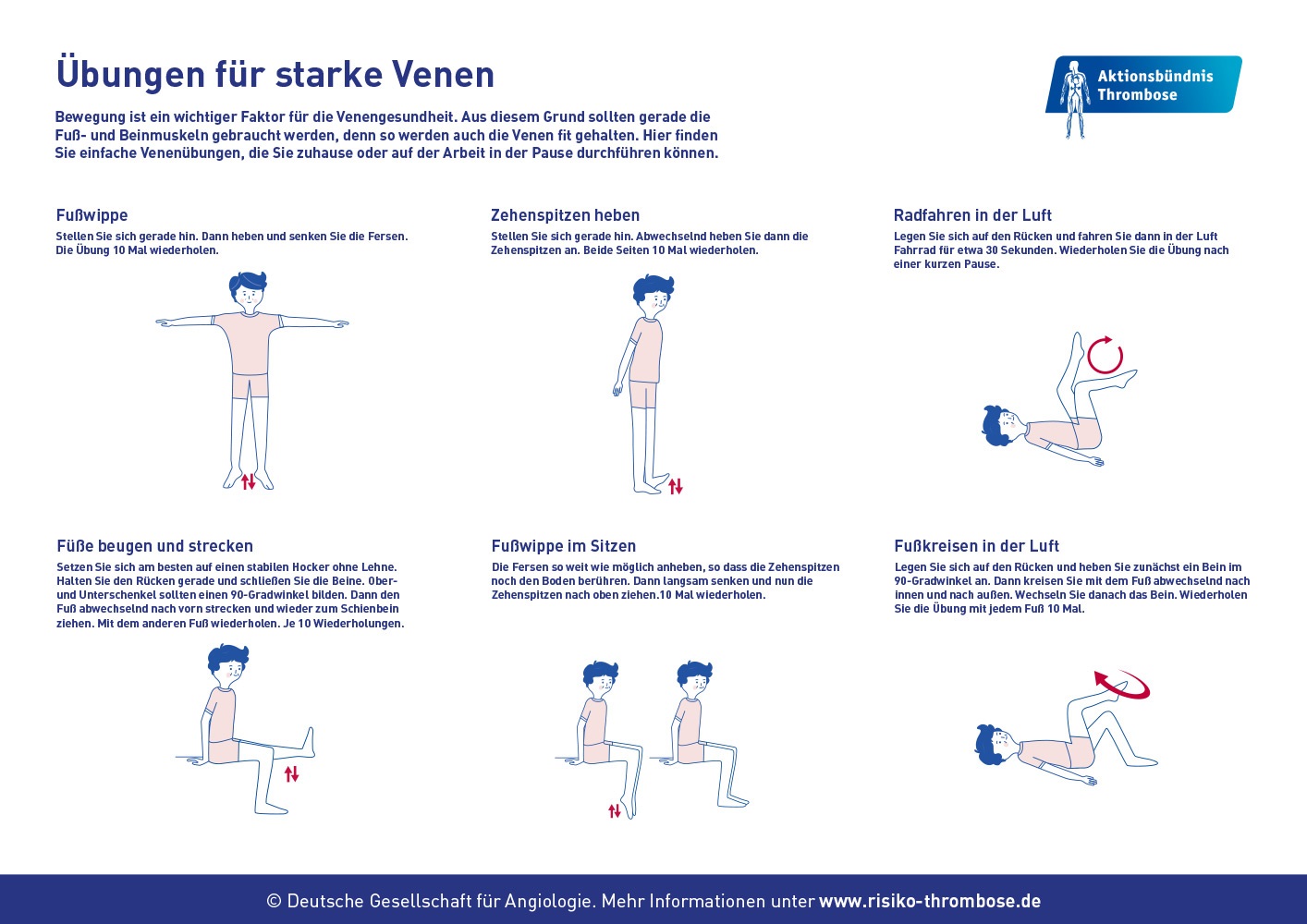 Übungen für starke Venen

Aktionsbündnis Thrombose

Bewegung ist ein wichtiger Faktor für die Venengesundheit. Aus diesem Grund sollten gerade die Fuß- und Beinmuskeln gebraucht werden, denn so werden auch die Venen fit gehalten. Hier finden Sie einfache Venenübungen, die Sie zuhause oder auf der Arbeit in der Pause durchführen können.

Fußwippe

Stellen Sie sich gerade hin. Dann heben und senken Sie die Fersen. Die Übung 10 Mal wiederholen.

Zehenspitzen heben

Stellen Sie sich gerade hin. Abwechselnd heben Sie dann die Zehenspitzen an. Beide Seiten 10 Mal wiederholen.

Radfahren in der Luft

Legen Sie sich auf den Rücken und fahren Sie dann in der Luft Fahrrad für etwa 30 Sekunden. Wiederholen Sie die Übung nach einer kurzen Pause.

Füße beugen und strecken

Setzen Sie sich am besten auf einen stabilen Hocker ohne Lehne. Halten Sie den Rücken gerade und schließen Sie die Beine. Ober- und Unterschenkel sollten einen 90-Gradwinkel bilden. Dann den Fuß abwechselnd nach vorn strecken und wieder zum Schienbein ziehen. Mit dem anderen Fuß wiederholen. Je 10 Wiederholungen.

Fußwippe im Sitzen

Die Fersen so weit wie möglich anheben, so dass die Zehenspitzen noch den Boden berühren. Dann langsam senken und nun die Zehenspitzen nach oben ziehen.10 Mal wiederholen.

Fußkreisen in der Luft

Legen Sie sich auf den Rücken und heben Sie zunächst ein Bein im 90-Gradwinkel an. Dann kreisen Sie mit dem Fuß abwechselnd nach innen und nach außen. Wechseln Sie danach das Bein. Wiederholen Sie die Übung mit jedem Fuß 10 Mal.

© Deutsche Gesellschaft für Angiologie. Mehr Informationen unter www.risiko-thrombose.de