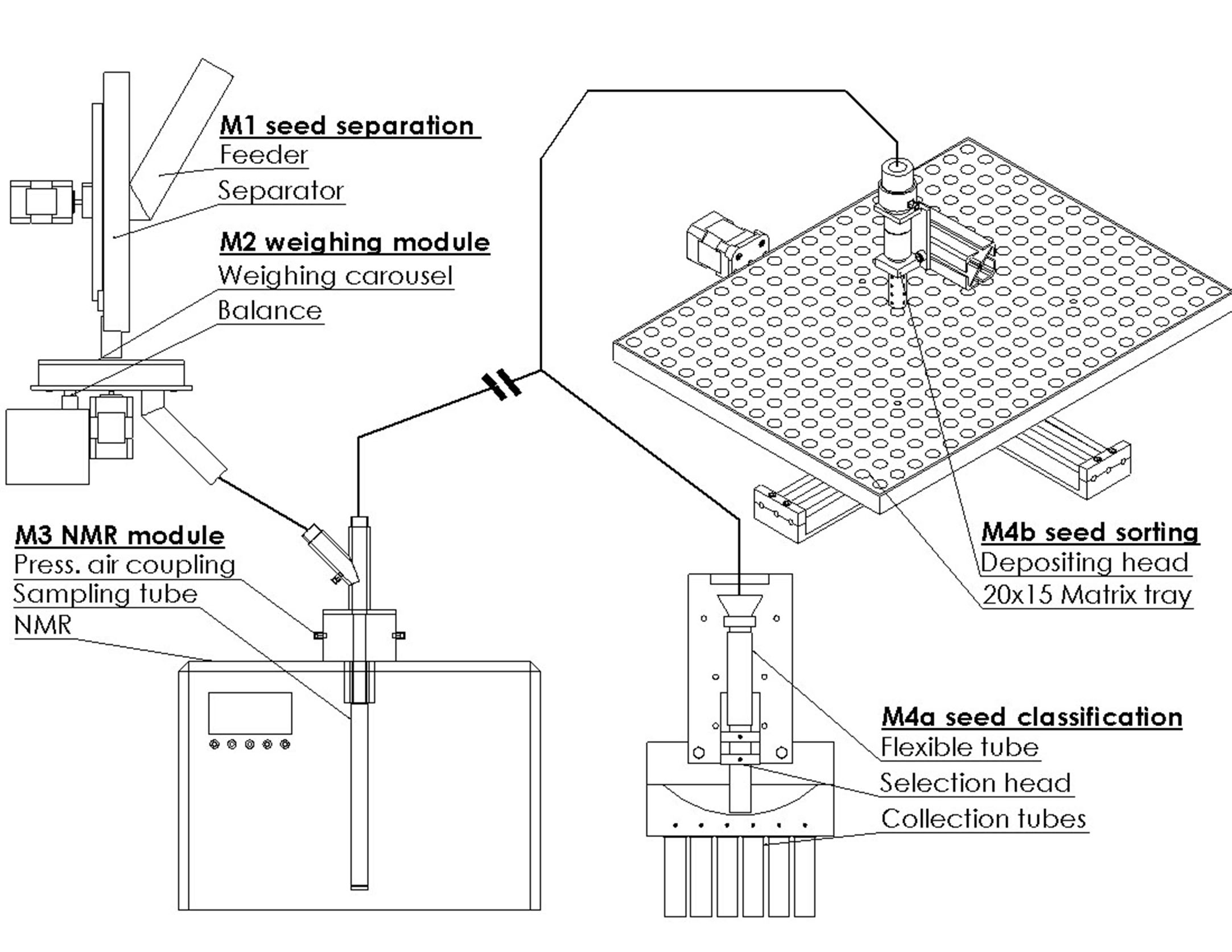 M1 seed separation
Feeder
Separator
M2 weighing module
Weighing carousel
Balance

M3 NMR module
Press. air coupling
Sampling tube
NMR

M4b seed sorting
Depositing head
20x15 Matrix tray

M4a seed classification
Flexible tube
Selection head
Collection tubes