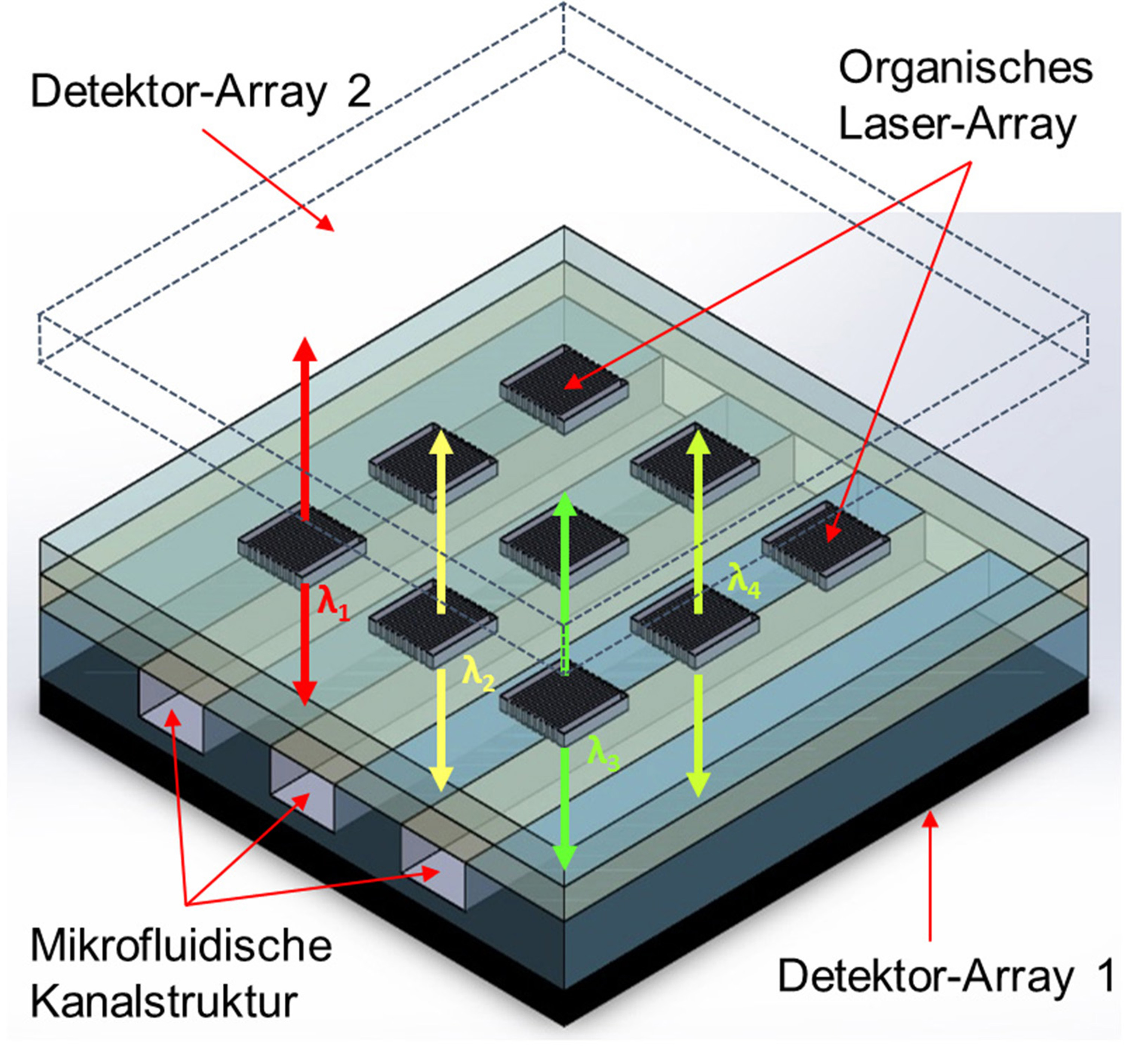 Detektor-Array 2

Organisches Laser-Array

$\lambda_1$

$\lambda_2$

$\lambda_3$

$\lambda_4$

Mikrofluidische Kanalstruktur

Detektor-Array 1