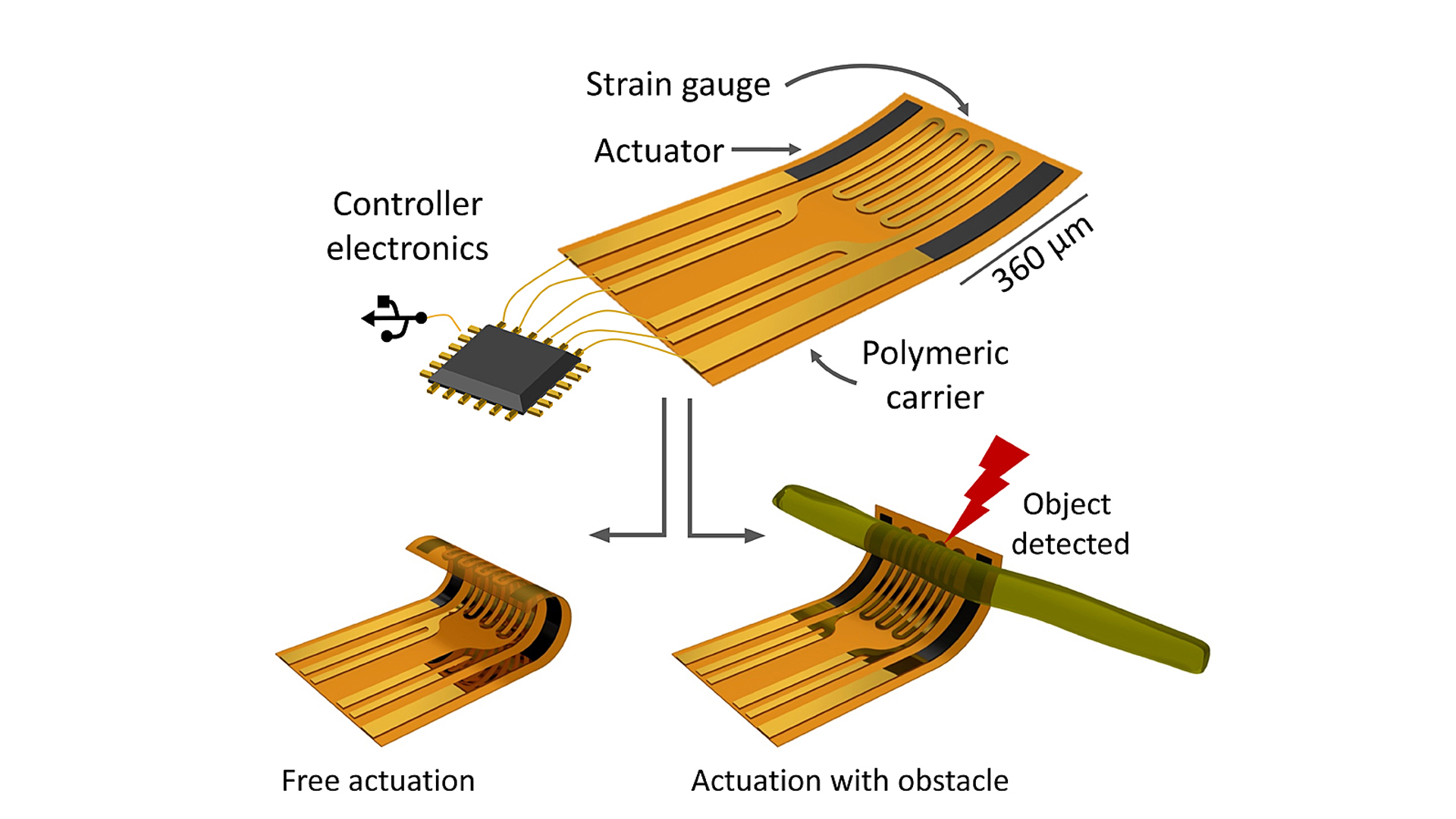 Strain gauge

Actuator

Controller electronics

360 μm

Polymeric carrier

Object detected

Free actuation

Actuation with obstacle