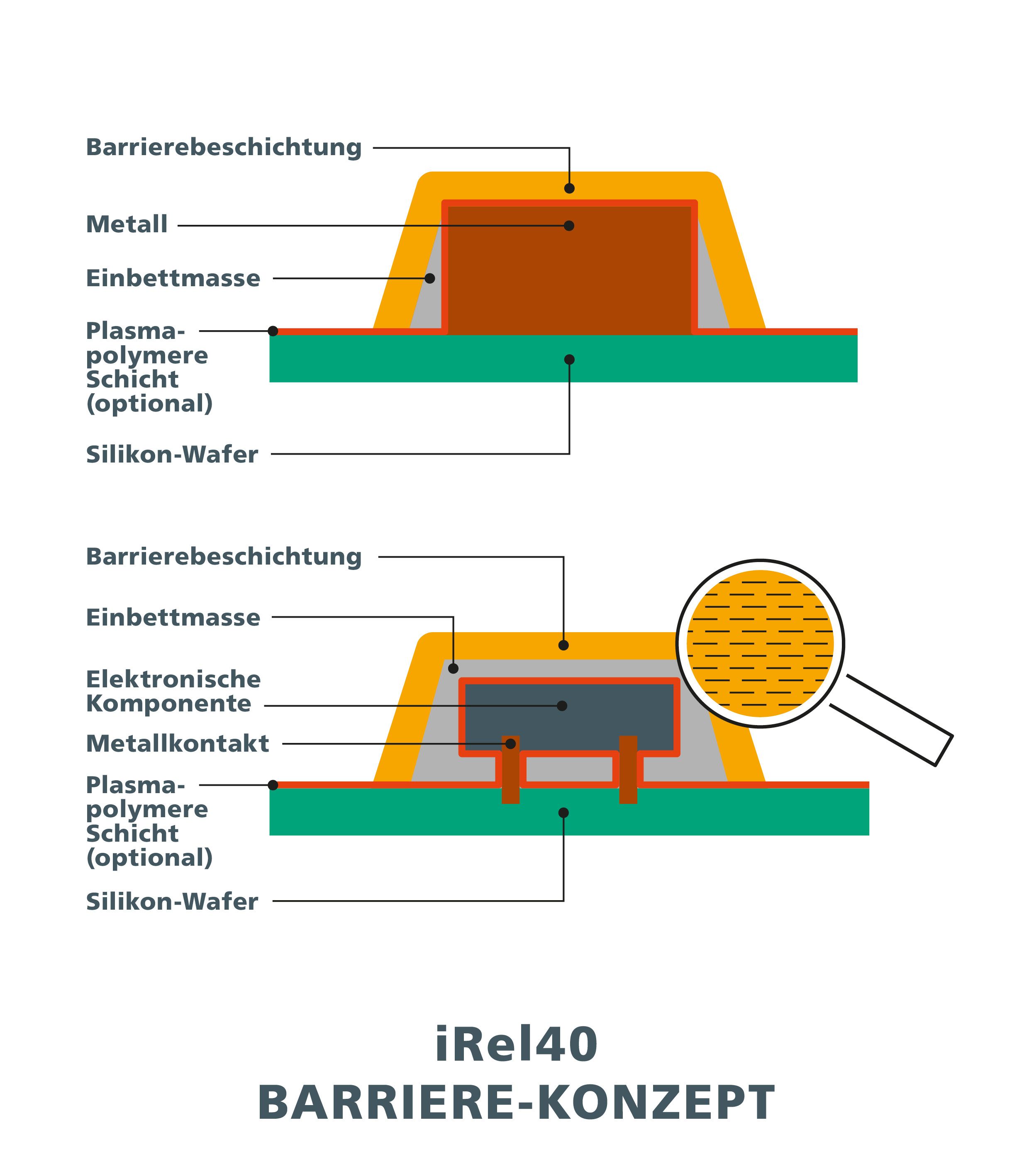 Barrierebeschichtung

Metall

Einbettmasse

Plasma-polymere Schicht (optional)

Silikon-Wafer

Barrierebeschichtung

Einbettmasse

Elektronische Komponente

Metallkontakt

Plasma-polymere Schicht (optional)

Silikon-Wafer

iRel40
BARRIERE-KONZEPT