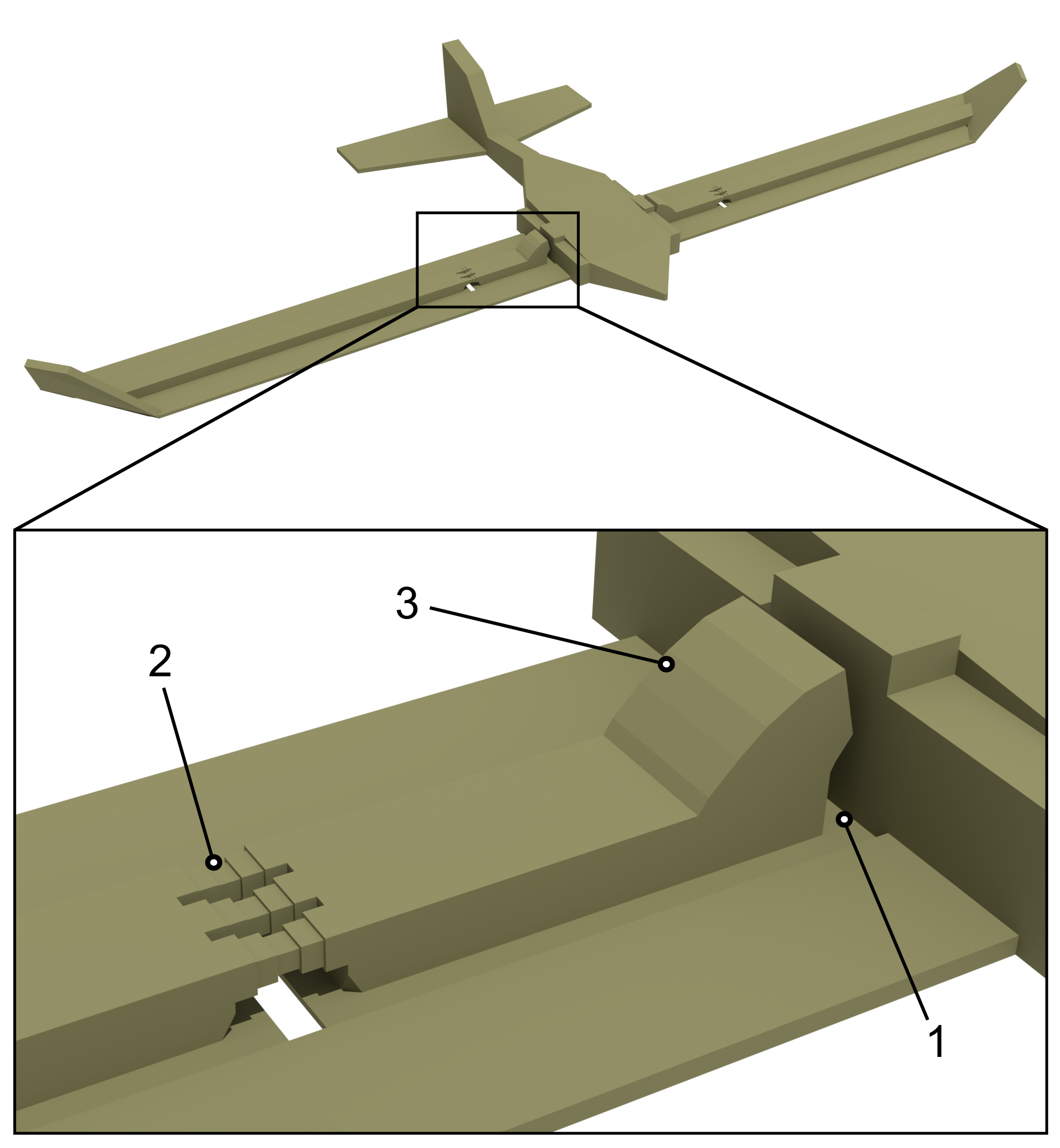 3
2
1