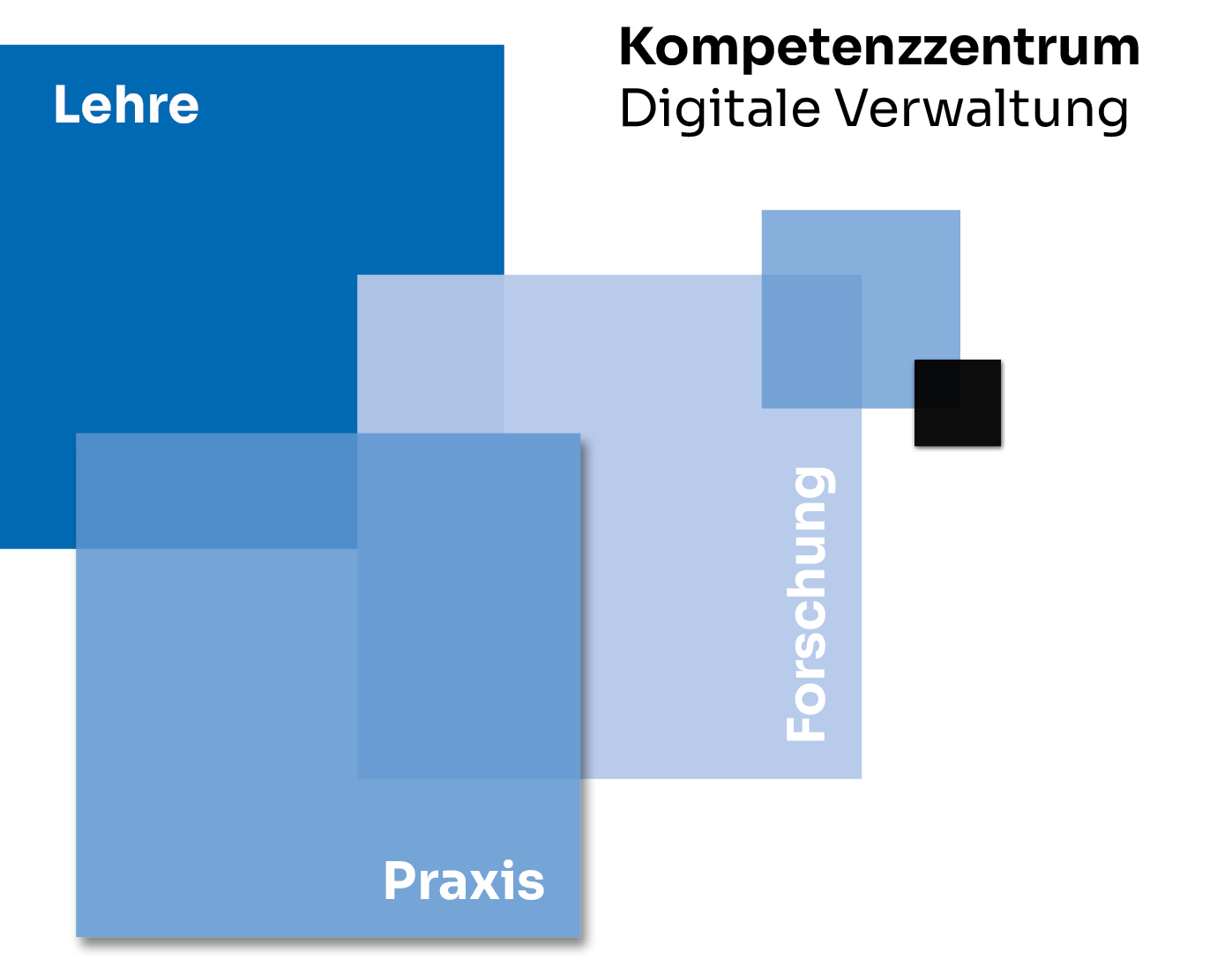 Kompetenzzentrum
Digitale Verwaltung

Lehre

Forschung

Praxis