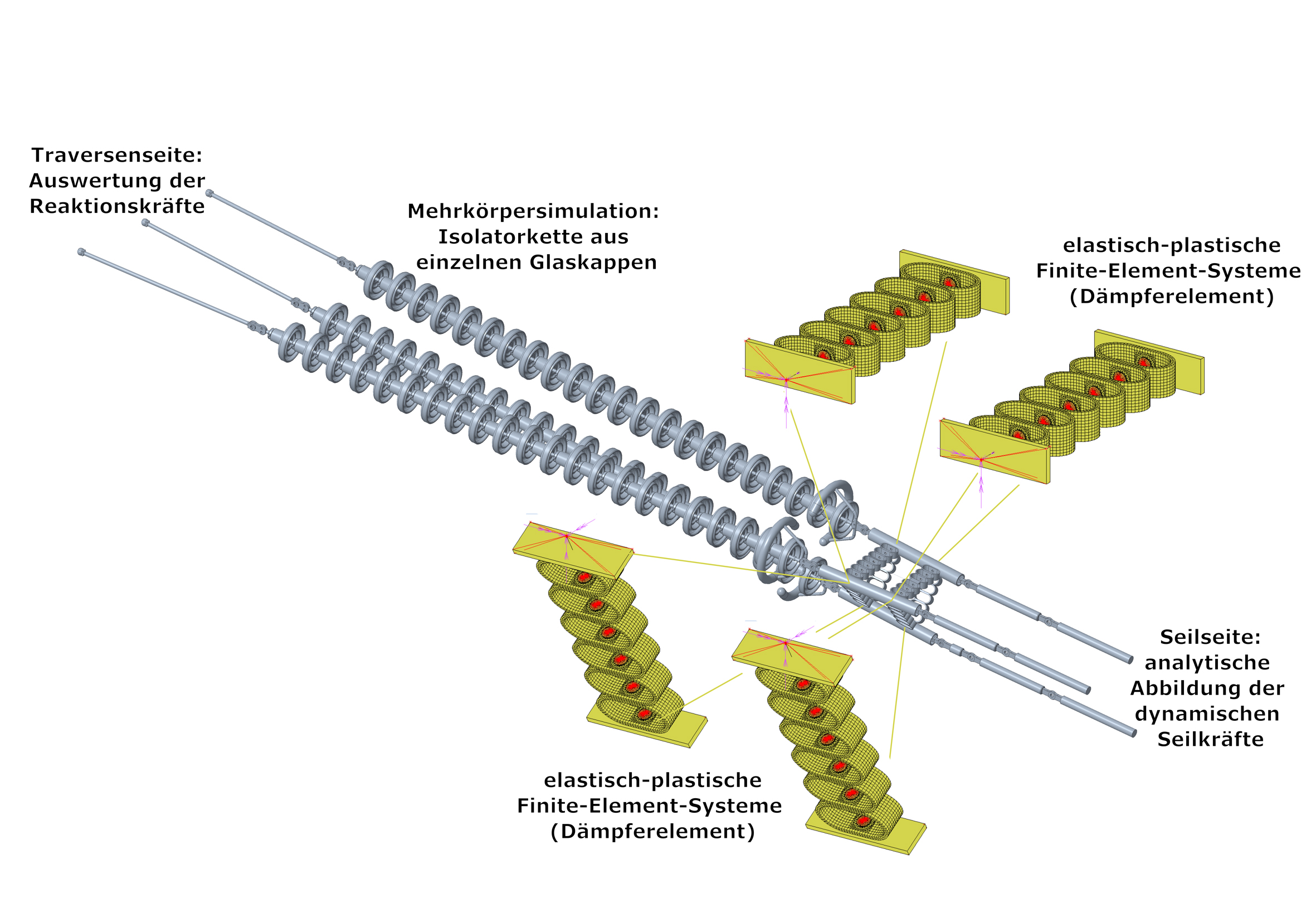 Traversenseite:
Auswertung der
Reaktionskräfte

Mehrkörpersimulation:
Isolatorkette aus
einzelnen Glaskappen

elastisch-plastische
Finite-Element-Systeme
(Dämpferelement)

Seilseite:
analytische
Abbildung der
dynamischen
Seilkräfte

elastisch-plastische
Finite-Element-Systeme
(Dämpferelement)