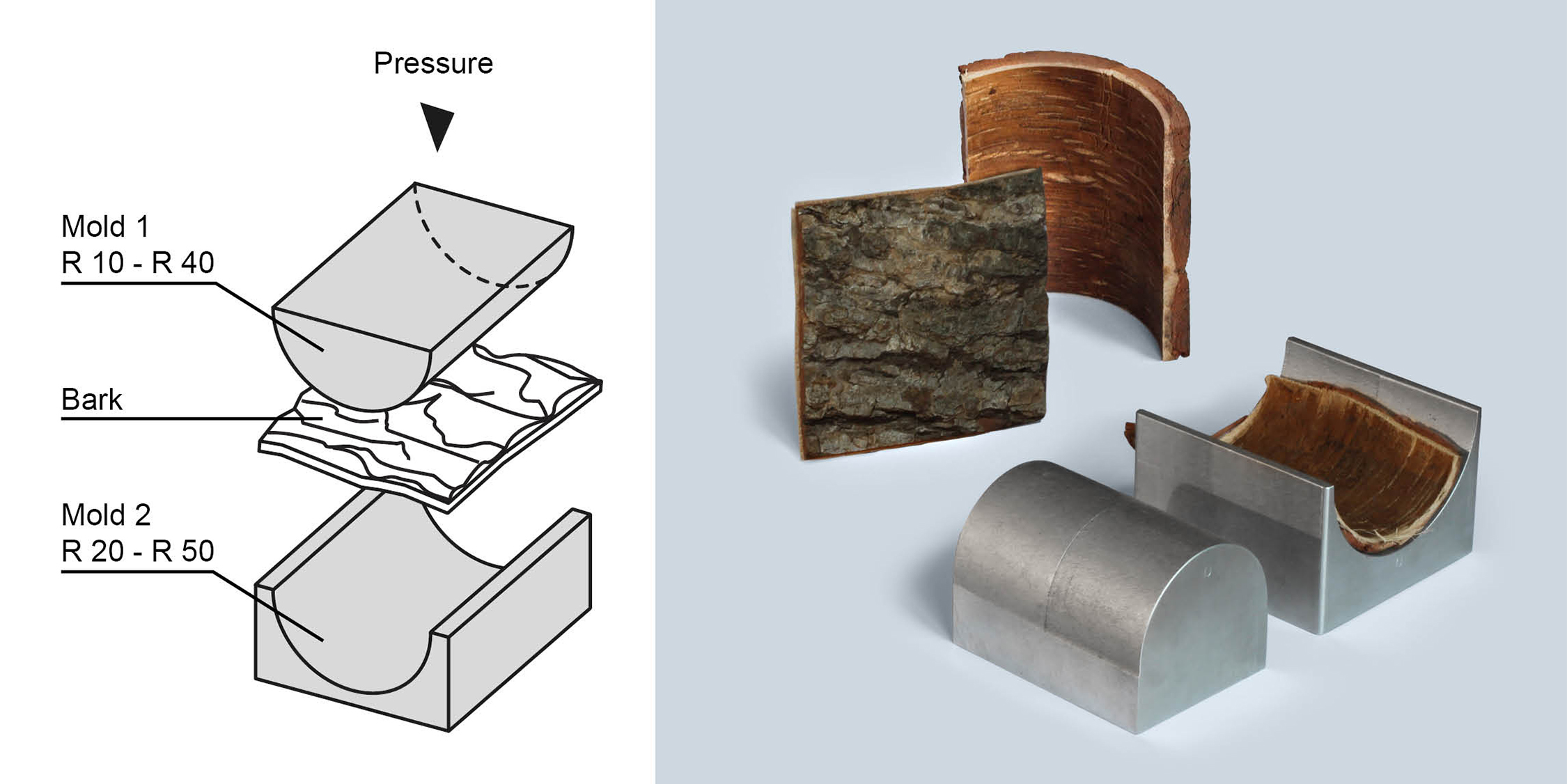 Pressure

Mold 1
R 10 - R 40

Bark

Mold 2
R 20 - R 50