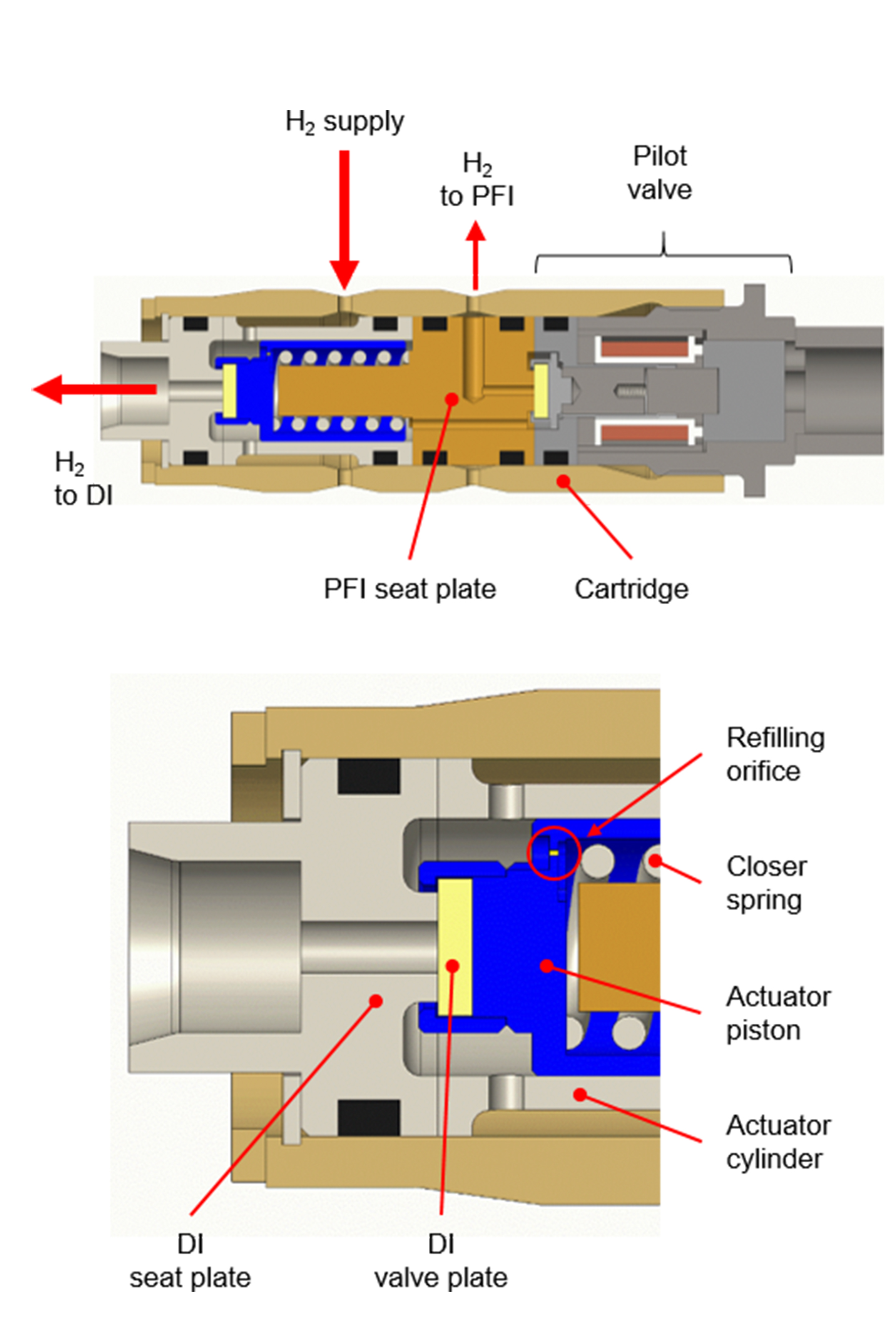 $H_2$ supply

$H_2$ to PFI

Pilot valve

$H_2$ to DI

PFI seat plate

Cartridge

Refilling orifice

Closer spring

Actuator piston

Actuator cylinder

DI seat plate

DI valve plate