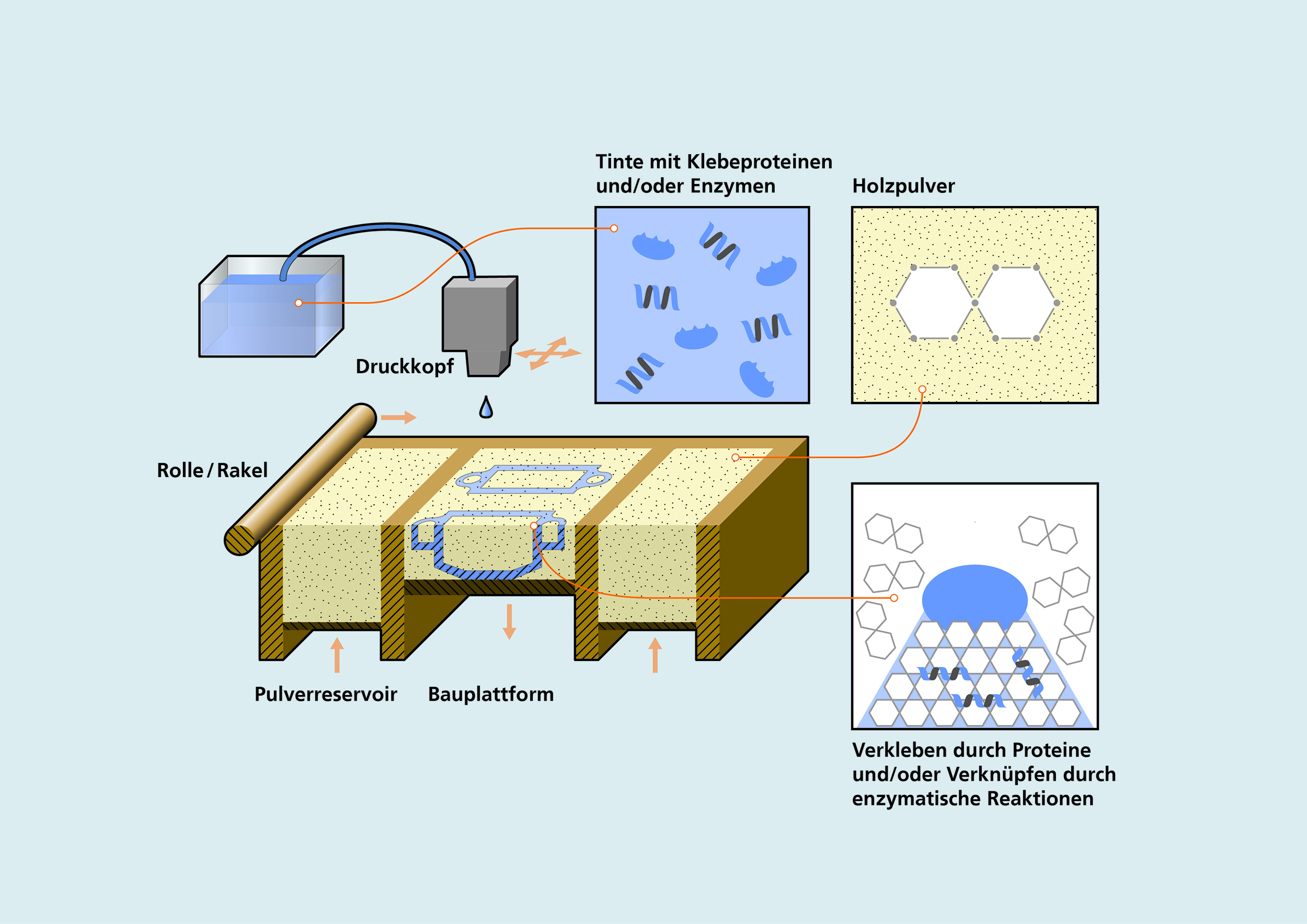 Tinte mit Klebeproteinen und/oder Enzymen

Holzpulver

Druckkopf

Rolle / Rakel

Pulverreservoir

Bauplattform

Verkleben durch Proteine und/oder Verknüpfen durch enzymatische Reaktionen