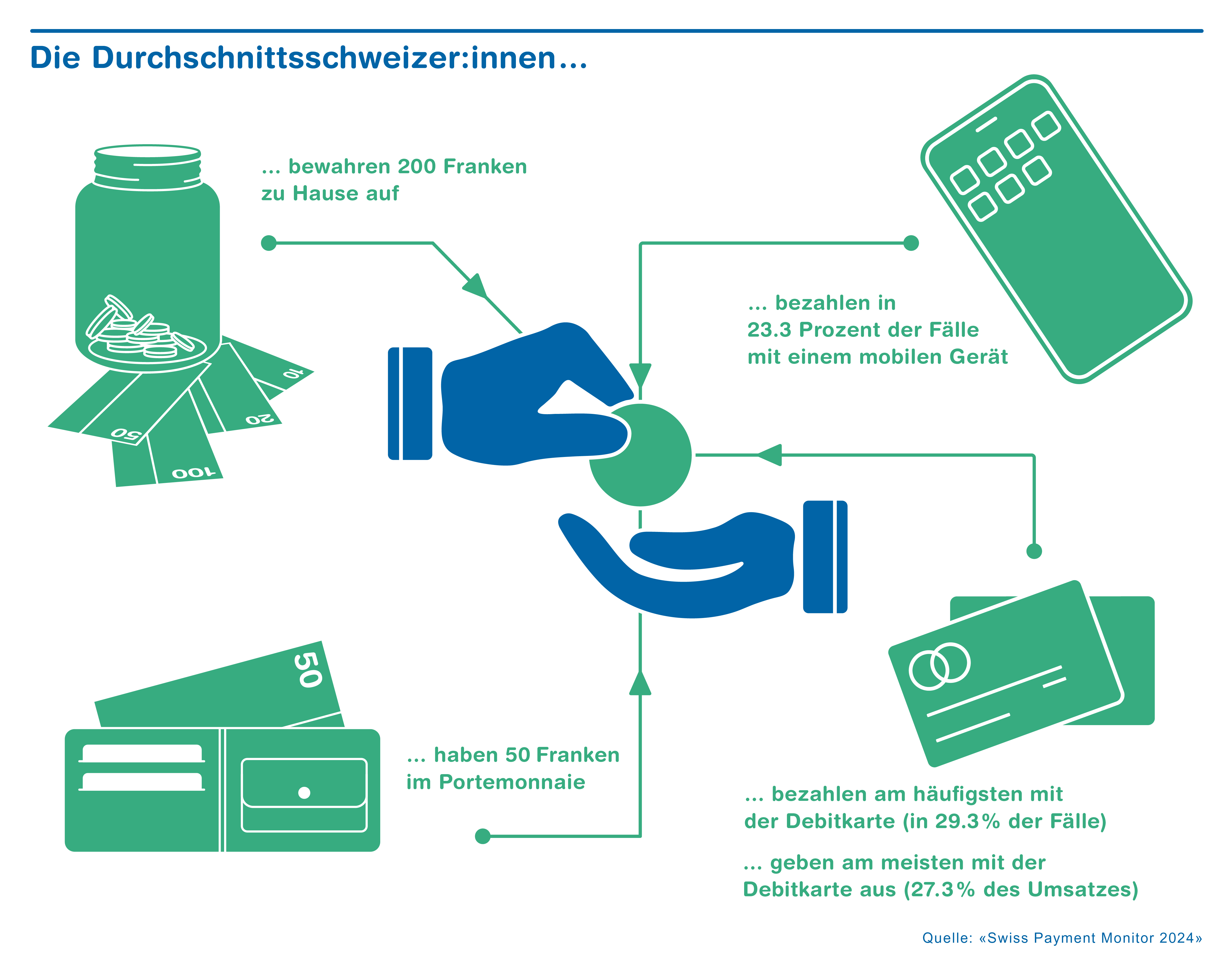 Die Durchschnittsschweizer:innen…

… bewahren 200 Franken zu Hause auf

10

20

50

100

… bezahlen in 23.3 Prozent der Fälle mit einem mobilen Gerät

50

… haben 50 Franken im Portemonnaie

… bezahlen am häufigsten mit der Debitkarte (in 29.3 % der Fälle)

… geben am meisten mit der Debitkarte aus (27.3 % des Umsatzes)

Quelle: «Swiss Payment Monitor 2024»