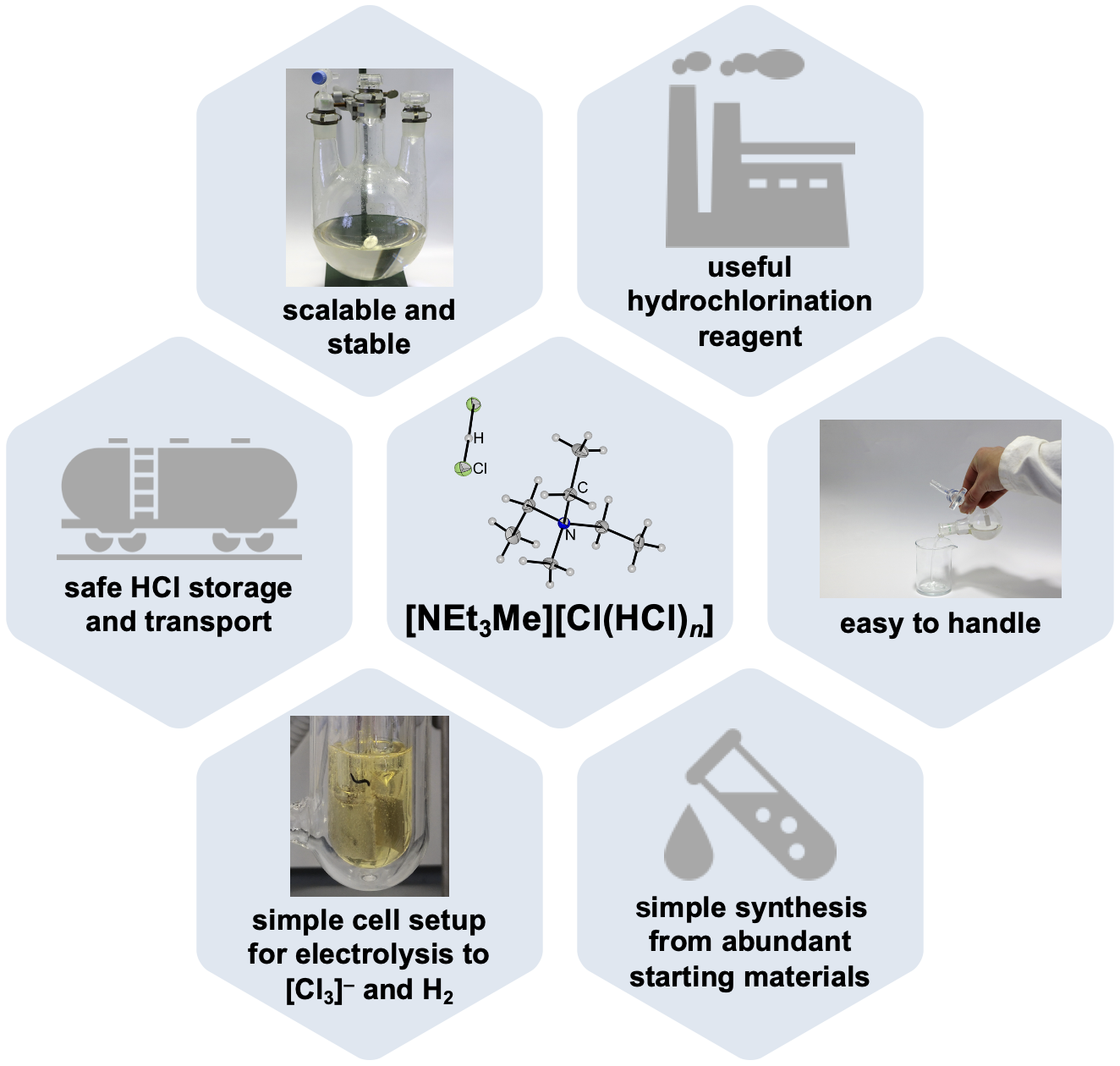 scalable and stable

useful hydrochlorination reagent

safe HCl storage and transport

H

Cl

C

N

$[NEt_3Me][Cl(HCl)_n]$

easy to handle

simple cell setup for electrolysis to $[Cl_3]^-$ and $H_2$

simple synthesis from abundant starting materials