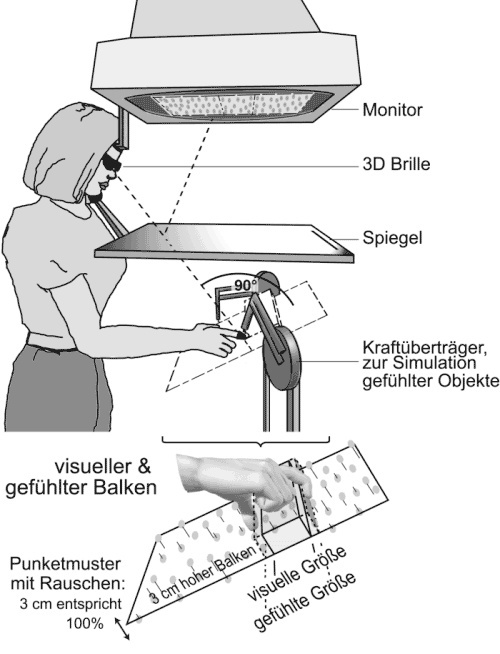 Monitor

3D Brille

Spiegel

90°

Kraftüberträger, zur Simulation gefühlter Objekte

visueller & gefühlter Balken

Punketmuster mit Rauschen:
3 cm entspricht 100%

3 cm hoher Balken

visuelle Größe

gefühlte Größe