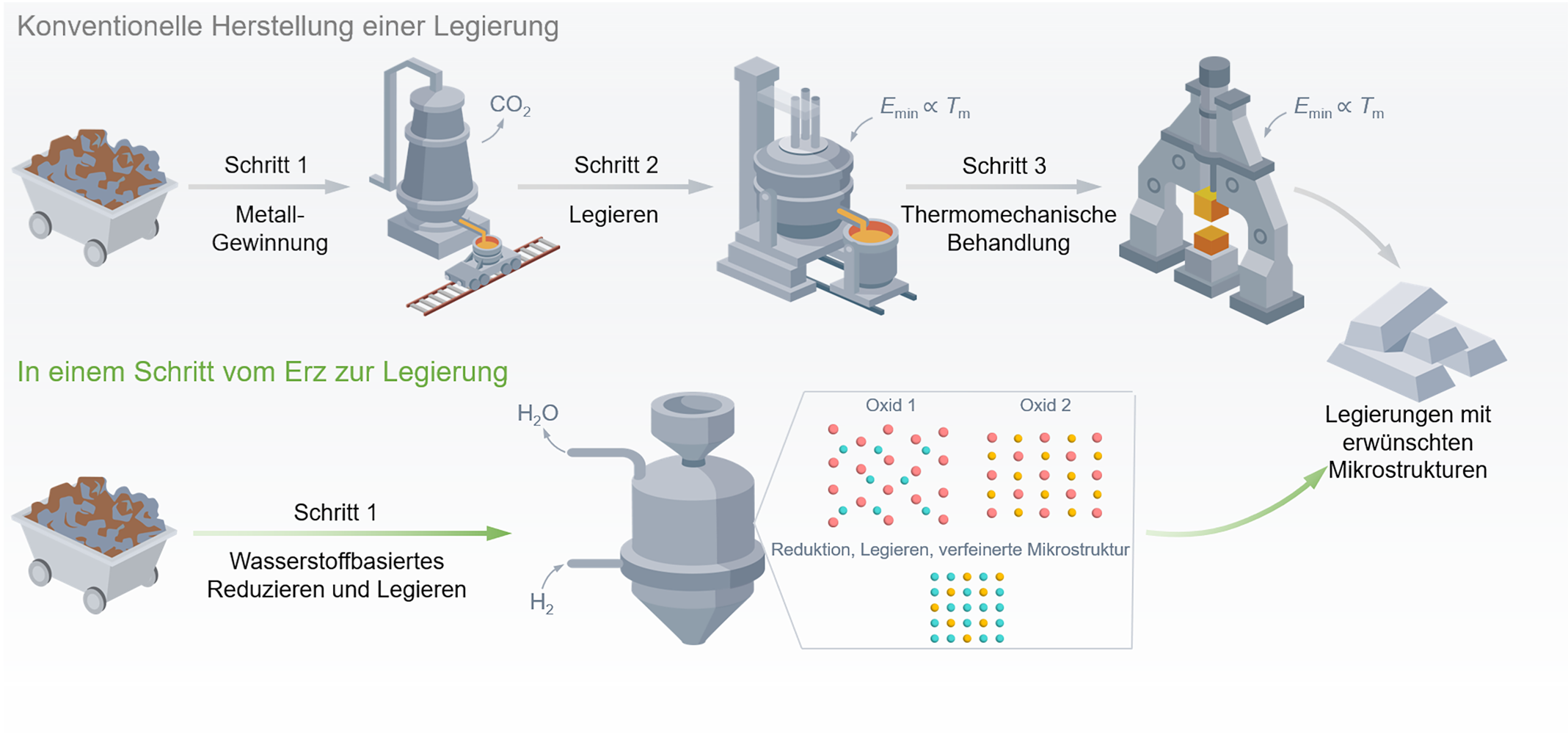 Konventionelle Herstellung einer Legierung

Schritt 1

Metall-Gewinnung

$CO_2$

Schritt 2

Legieren

$E_{min} \propto T_m$

Schritt 3

Thermomechanische Behandlung

$E_{min} \propto T_m$

In einem Schritt vom Erz zur Legierung

Schritt 1

Wasserstoffbasiertes Reduzieren und Legieren

$H_2O$

$H_2$

Oxid 1

Oxid 2

Reduktion, Legieren, verfeinerte Mikrostruktur

Legierungen mit erwünschten Mikrostrukturen