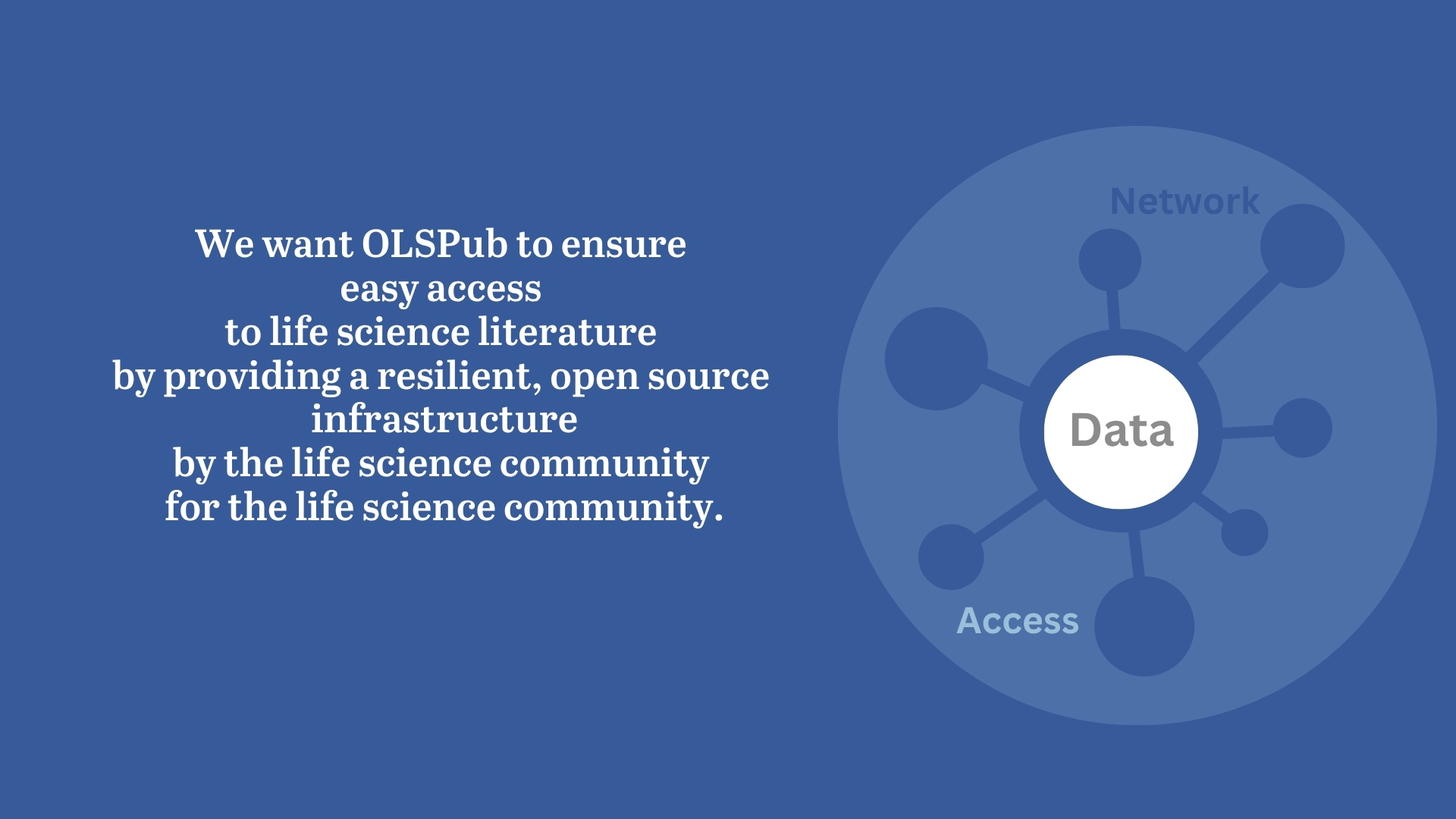 We want OLSPub to ensure
easy access
to life science literature
by providing a resilient, open source
infrastructure
by the life science community
for the life science community.

Network

Data

Access