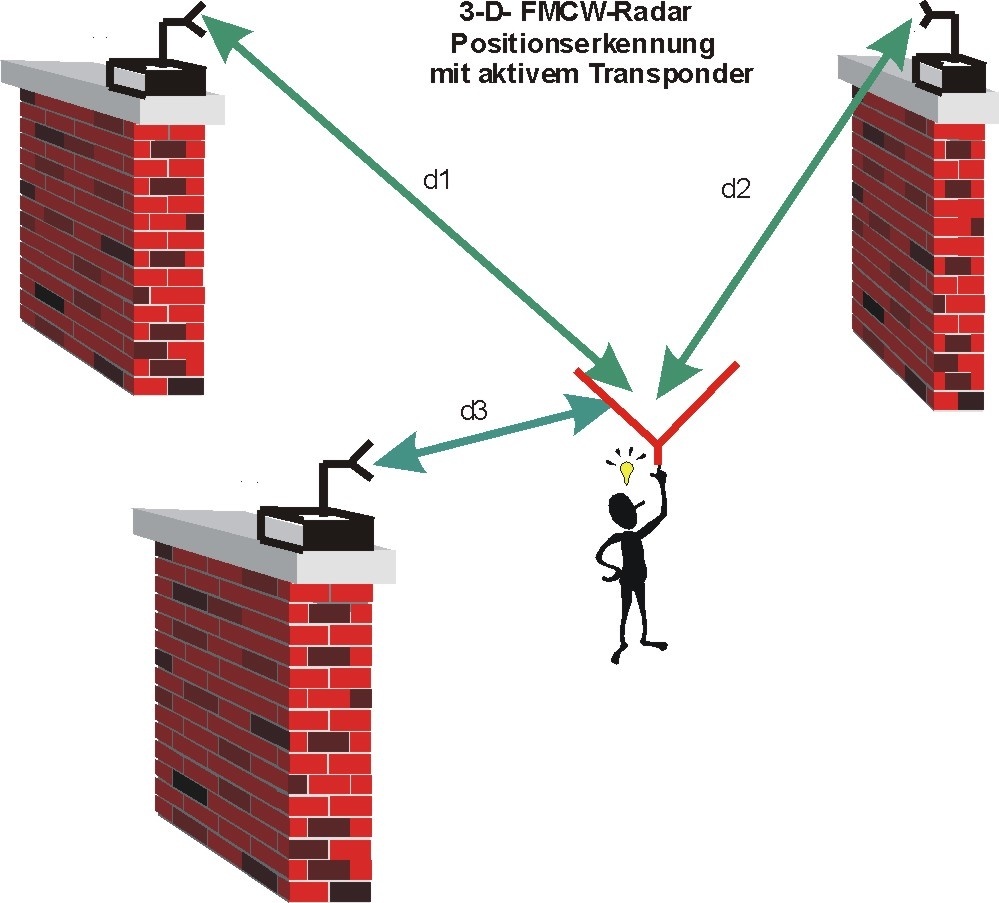 3-D- FMCW-Radar
Positionserkennung
mit aktivem Transponder

d1

d2

d3